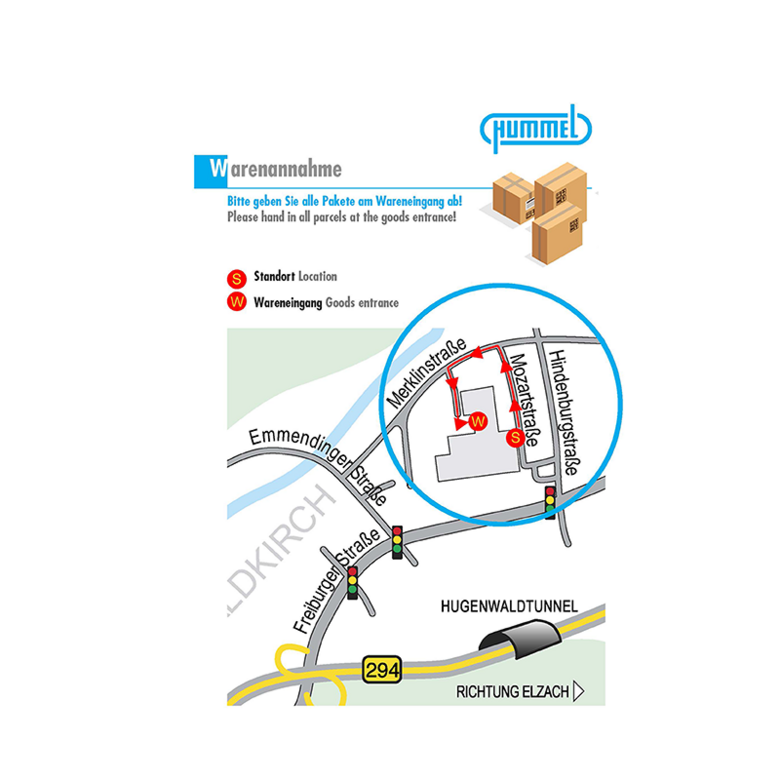 HUMMEL

Warenannahme

Bitte geben Sie alle Pakete am Wareneingang ab!
Please hand in all parcels at the goods entrance!

S Standort Location
W Wareneingang Goods entrance

Merklinstraße
Mozartstraße
Hindenburgstraße
W
S
Emmendinger Straße
LDKIRCH
Freiburger Straße
HUGENWALDTUNNEL
294
RICHTUNG ELZACH