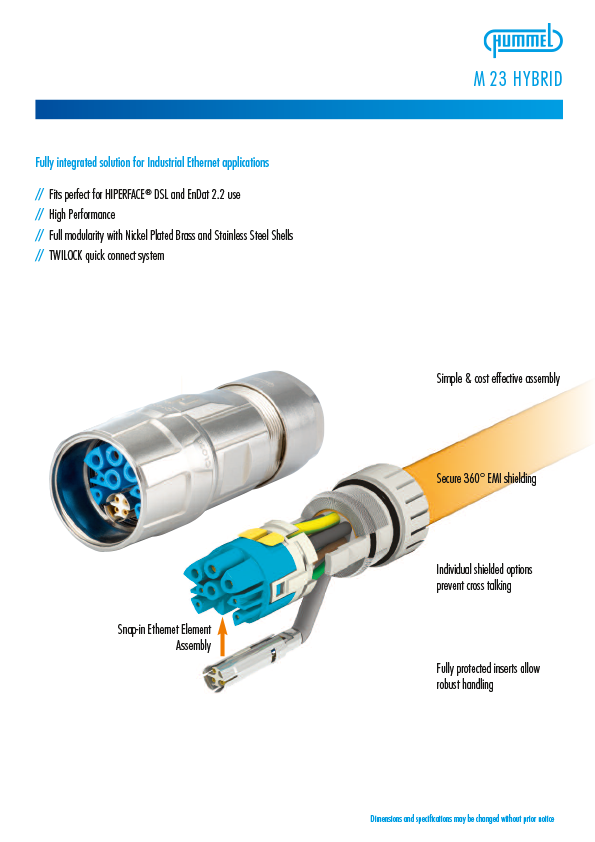 HUMMEL

M 23 HYBRID

Fully integrated solution for Industrial Ethernet applications

// Fits perfect for HIPERFACE® DSL and EnDat 2.2 use
// High Performance
// Full modularity with Nickel Plated Brass and Stainless Steel Shells
// TWILOCK quick connect system

Simple & cost effective assembly

Secure 360° EMI shielding

Individual shielded options prevent cross talking

Snap-in Ethernet Element Assembly

Fully protected inserts allow robust handling

Dimensions and specifications may be changed without prior notice