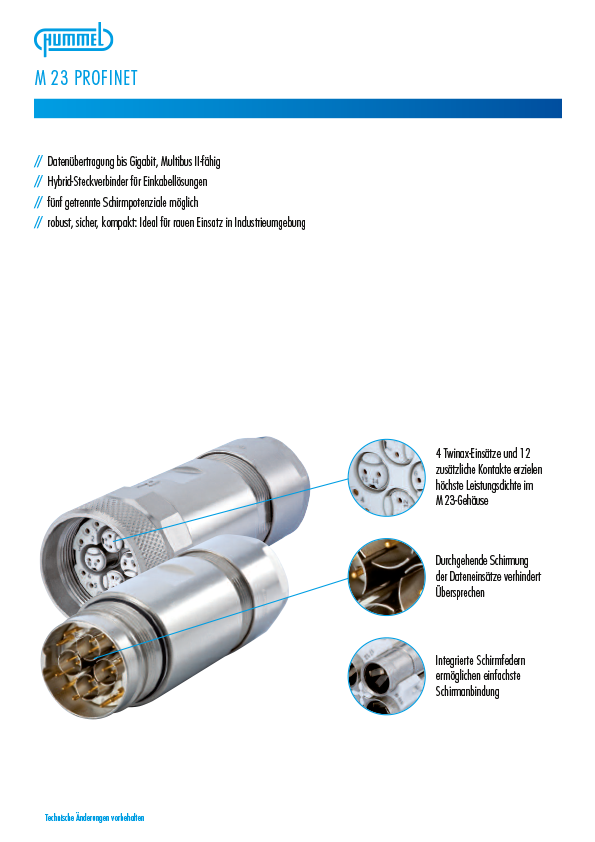 HUMMEL

M 23 PROFINET

// Datenübertragung bis Gigabit, Multibus II-fähig
// Hybrid-Steckverbinder für Einkabellösungen
// fünf getrennte Schirmpotenziale möglich
// robust, sicher, kompakt: Ideal für rauen Einsatz in Industrieumgebung

4 Twinax-Einsätze und 12 zusätzliche Kontakte erzielen höchste Leistungsdichte im M 23-Gehäuse

Durchgehende Schirmung der Dateneinsätze verhindert Übersprechen

Integrierte Schirmfedern ermöglichen einfachste Schirmanbindung

Technische Änderungen vorbehalten