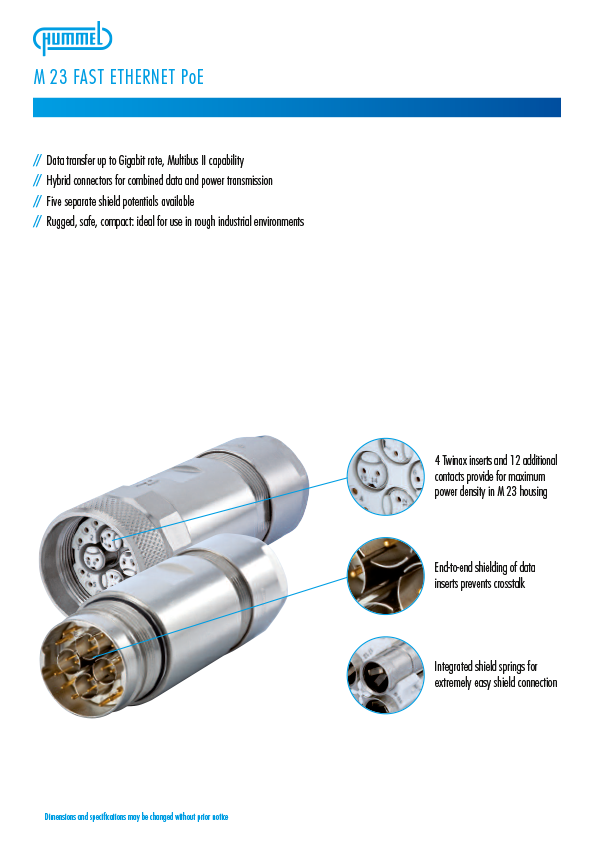 HUMMEL

M 23 FAST ETHERNET PoE

// Data transfer up to Gigabit rate, Multibus II capability
// Hybrid connectors for combined data and power transmission
// Five separate shield potentials available
// Rugged, safe, compact: ideal for use in rough industrial environments

4 Twinax inserts and 12 additional contacts provide for maximum power density in M 23 housing

End-to-end shielding of data inserts prevents crosstalk

Integrated shield springs for extremely easy shield connection

Dimensions and specifications may be changed without prior notice