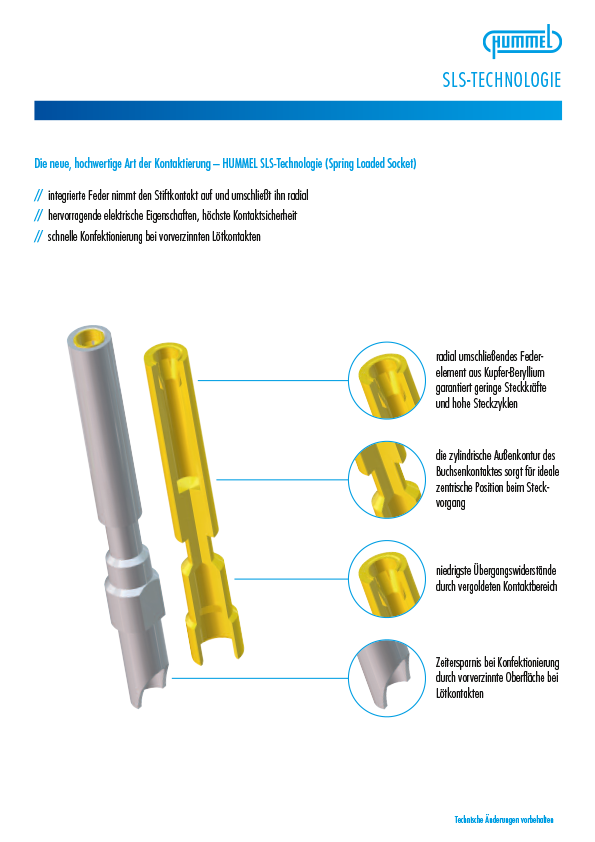 HUMMEL

SLS-TECHNOLOGIE

Die neue, hochwertige Art der Kontaktierung – HUMMEL SLS-Technologie (Spring Loaded Socket)

// integrierte Feder nimmt den Stiftkontakt auf und umschließt ihn radial
// hervorragende elektrische Eigenschaften, höchste Kontaktsicherheit
// schnelle Konfektionierung bei vorverzinnten Lötkontakten

radial umschließendes Federelement aus Kupfer-Beryllium garantiert geringe Steckkräfte und hohe Steckzyklen

die zylindrische Außenkontur des Buchsenkontaktes sorgt für ideale zentrische Position beim Steckvorgang

niedrigste Übergangswiderstände durch vergoldeten Kontaktbereich

Zeitersparnis bei Konfektionierung durch vorverzinnte Oberfläche bei Lötkontakten

Technische Änderungen vorbehalten