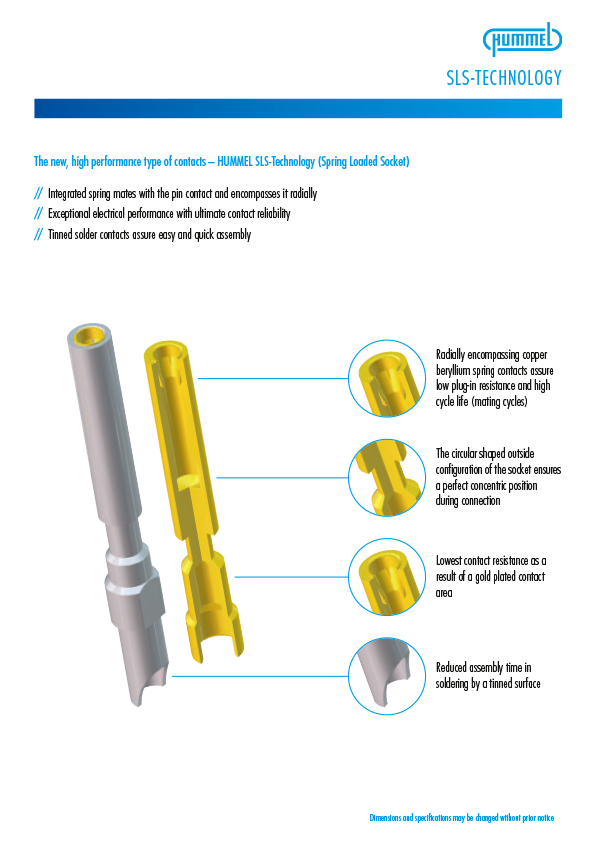 HUMMEL

SLS-TECHNOLOGY

The new, high performance type of contacts – HUMMEL SLS-Technology (Spring Loaded Socket)

// Integrated spring mates with the pin contact and encompasses it radially
// Exceptional electrical performance with ultimate contact reliability
// Tinned solder contacts assure easy and quick assembly

Radially encompassing copper beryllium spring contacts assure low plug-in resistance and high cycle life (mating cycles)

The circular shaped outside configuration of the socket ensures a perfect concentric position during connection

Lowest contact resistance as a result of a gold plated contact area

Reduced assembly time in soldering by a tinned surface

Dimensions and specifications may be changed without prior notice